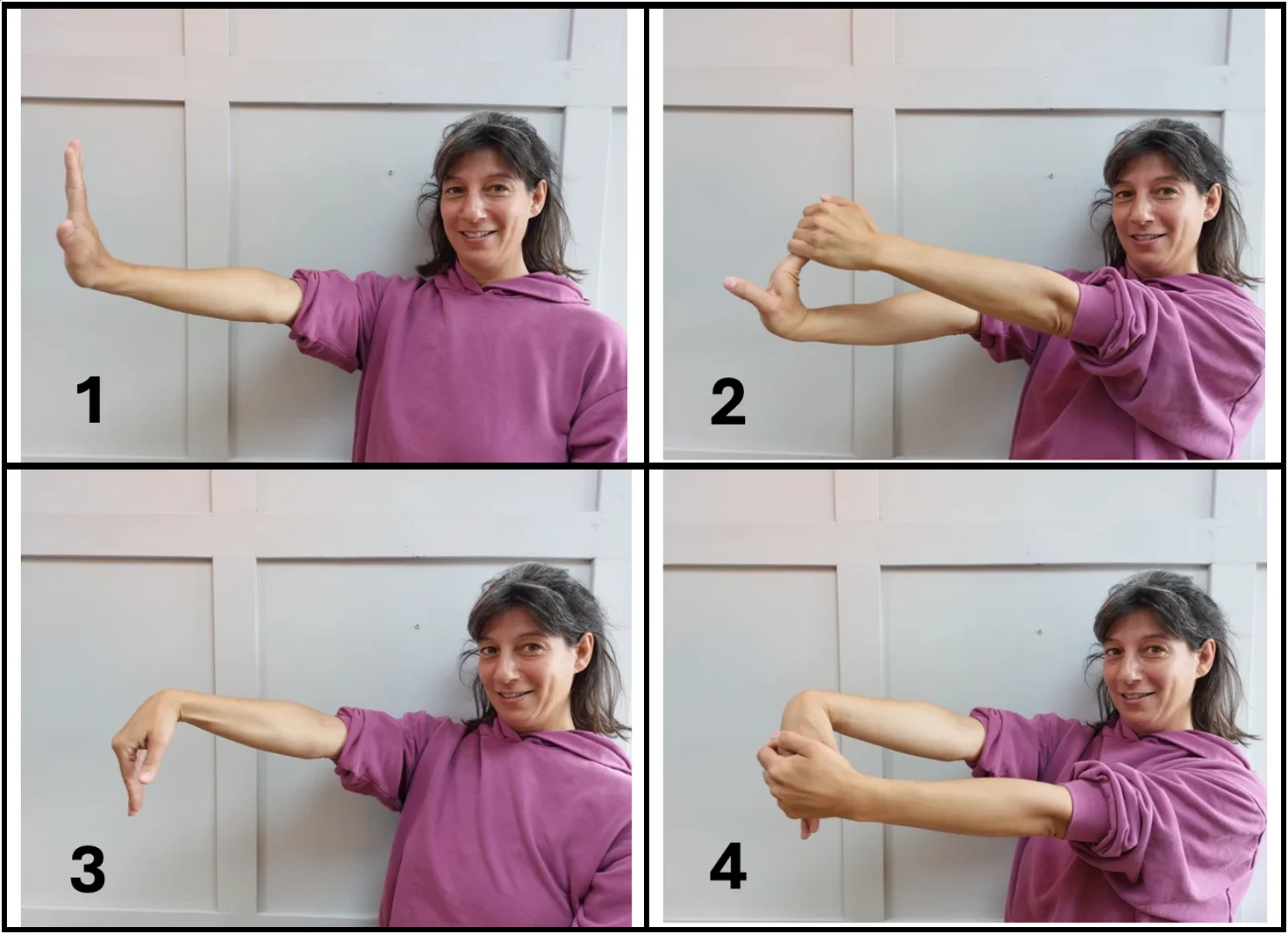 1

2

3

4